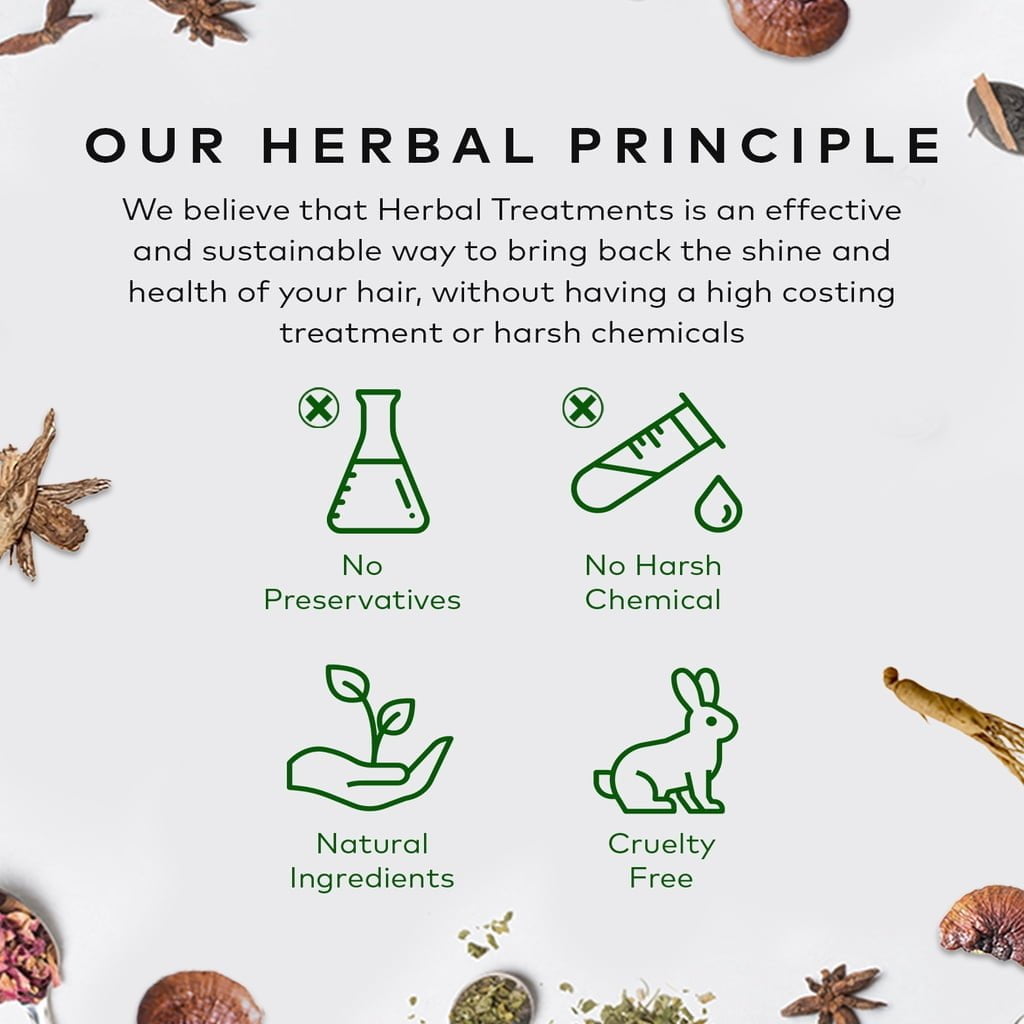 OUR HERBAL PRINCIPLE

We believe that Herbal Treatments is an effective and sustainable way to bring back the shine and health of your hair, without having a high costing treatment or harsh chemicals

No Preservatives

No Harsh Chemical

Natural Ingredients

Cruelty Free